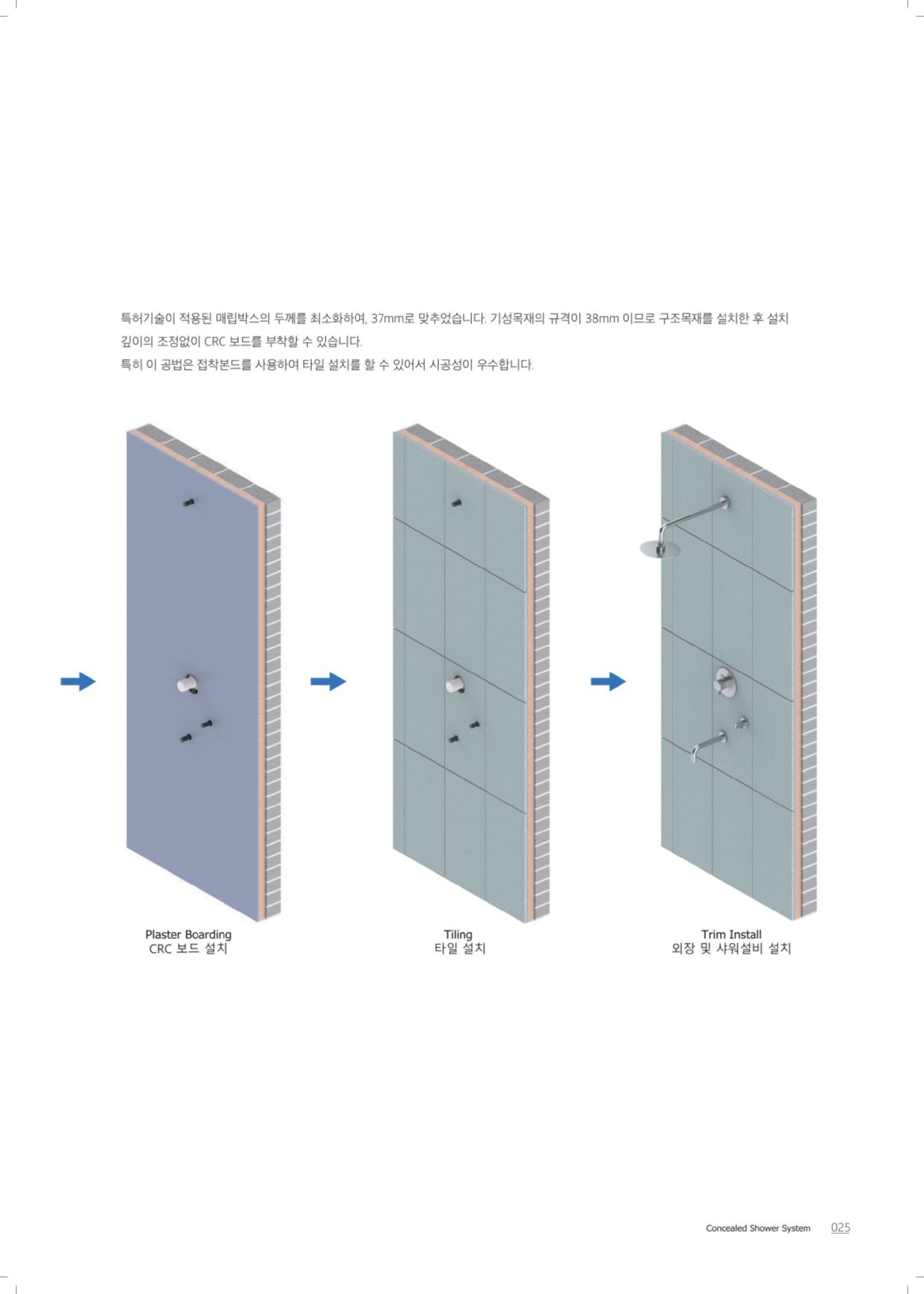 특허기술이 적용된 매립박스의 두께를 최소화하여, 37mm로 맞추었습니다. 기성목재의 규격이 38mm 이므로 구조목재를 설치한 후 설치 깊이의 조정없이 CRC 보드를 부착할 수 있습니다.
특히 이 공법은 접착본드를 사용하여 타일 설치를 할 수 있어서 시공성이 우수합니다.

Plaster Boarding
CRC 보드 설치

Tiling
타일 설치

Trim Install
외장 및 샤워설비 설치

Concealed Shower System 025